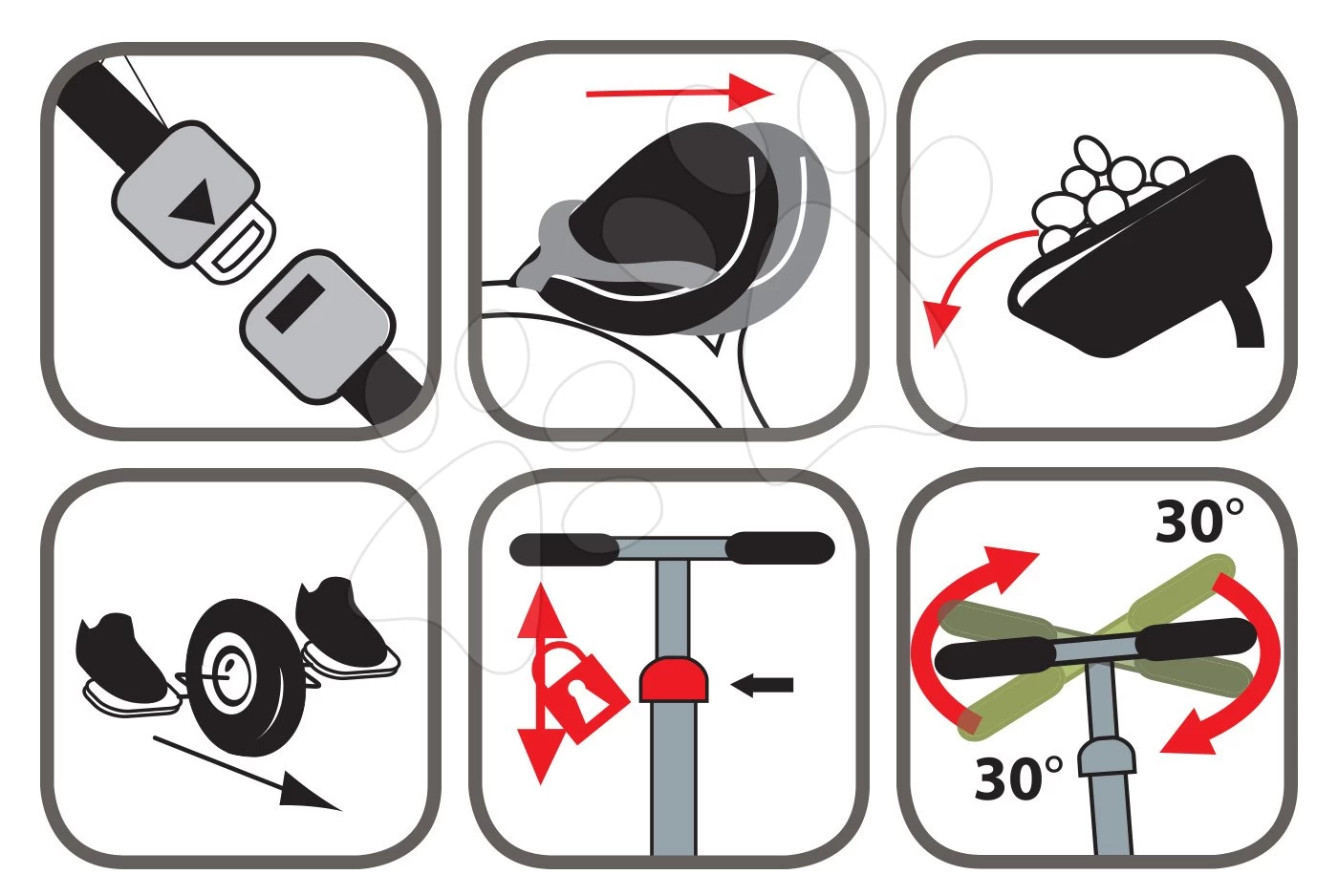 30°

30°