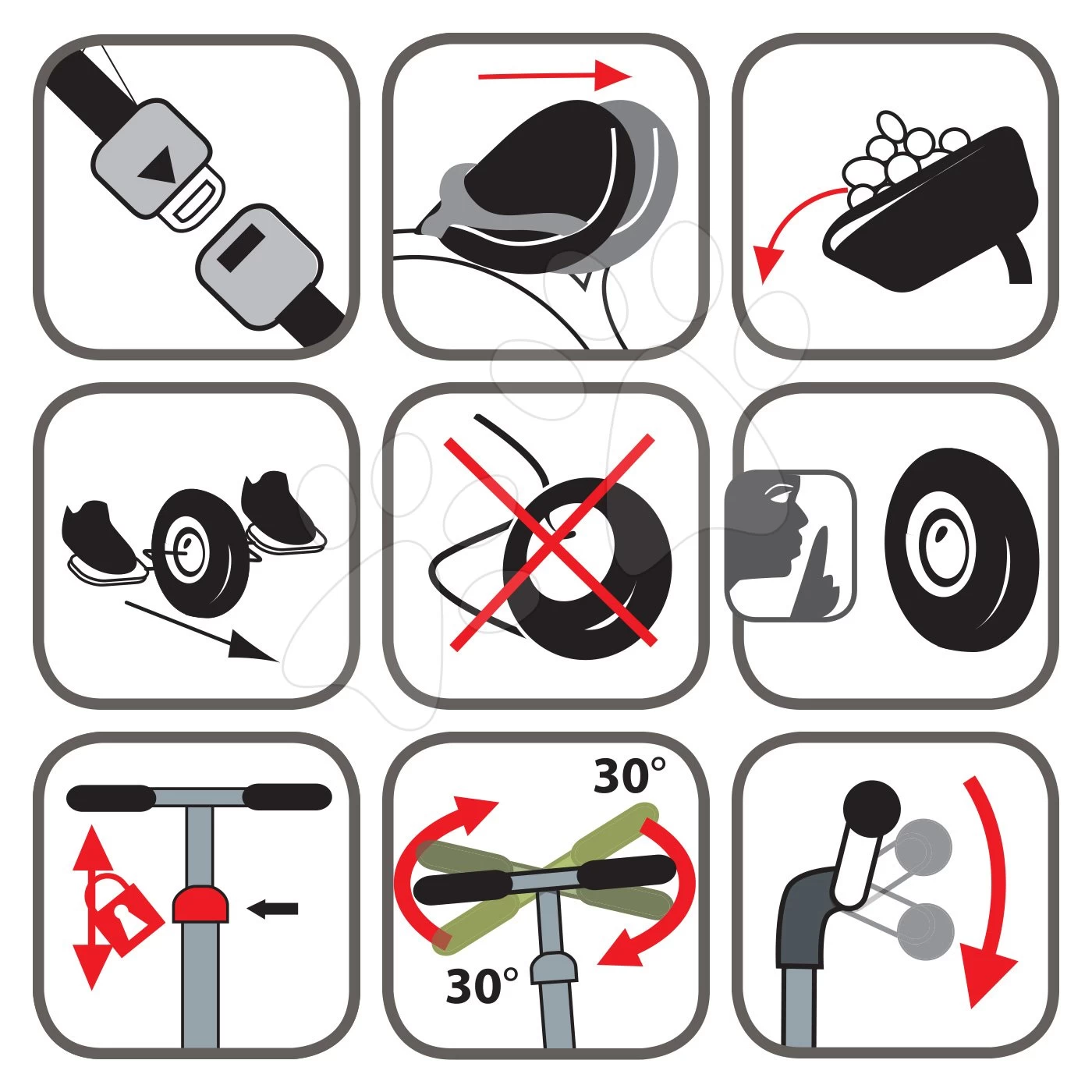 30°

30°