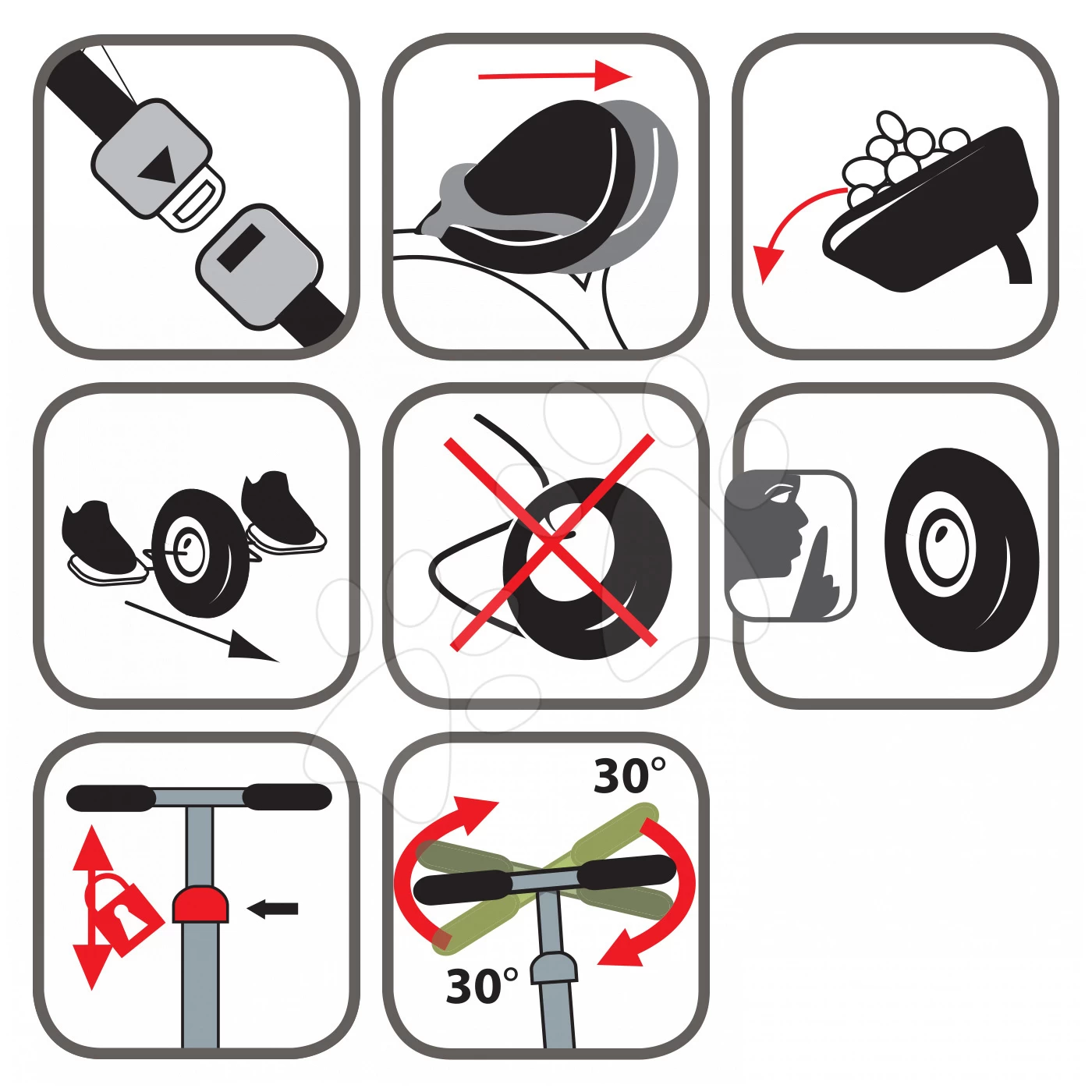 30°

30°